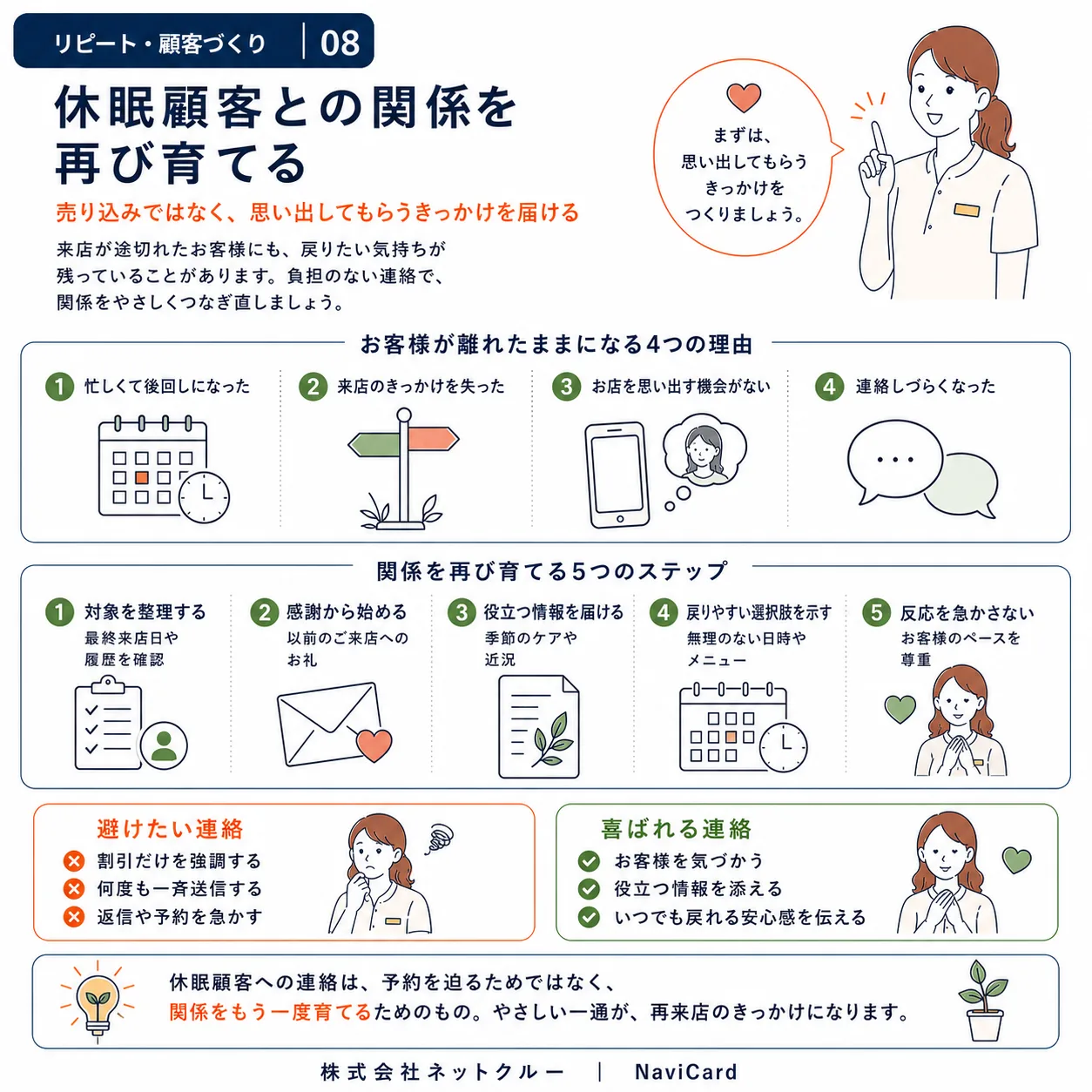 リピート・顧客づくり | 08

休眠顧客との関係を再び育てる

売り込みではなく、思い出してもらうきっかけを届ける

来店が途切れたお客様にも、戻りたい気持ちが残っていることがあります。負担のない連絡で、関係をやさしくつなぎ直しましょう。

まずは、思い出してもらうきっかけをつくりましょう。

お客様が離れたままになる4つの理由

1 忙しくて後回しになった

2 来店のきっかけを失った

3 お店を思い出す機会がない

4 連絡しづらくなった

関係を再び育てる5つのステップ

1 対象を整理する
最終来店日や履歴を確認

2 感謝から始める
以前のご来店へのお礼

3 役立つ情報を届ける
季節のケアや近況

4 戻りやすい選択肢を示す
無理のない日時やメニュー

5 反応を急かさない
お客様のペースを尊重

避けたい連絡
割引だけを強調する
何度も一斉送信する
返信や予約を急かす

喜ばれる連絡
お客様を気づかう
役立つ情報を添える
いつでも戻れる安心感を伝える

休眠顧客への連絡は、予約を迫るためではなく、関係をもう一度育てるためのもの。やさしい一通が、再来店のきっかけになります。

株式会社ネットクルー | NaviCard