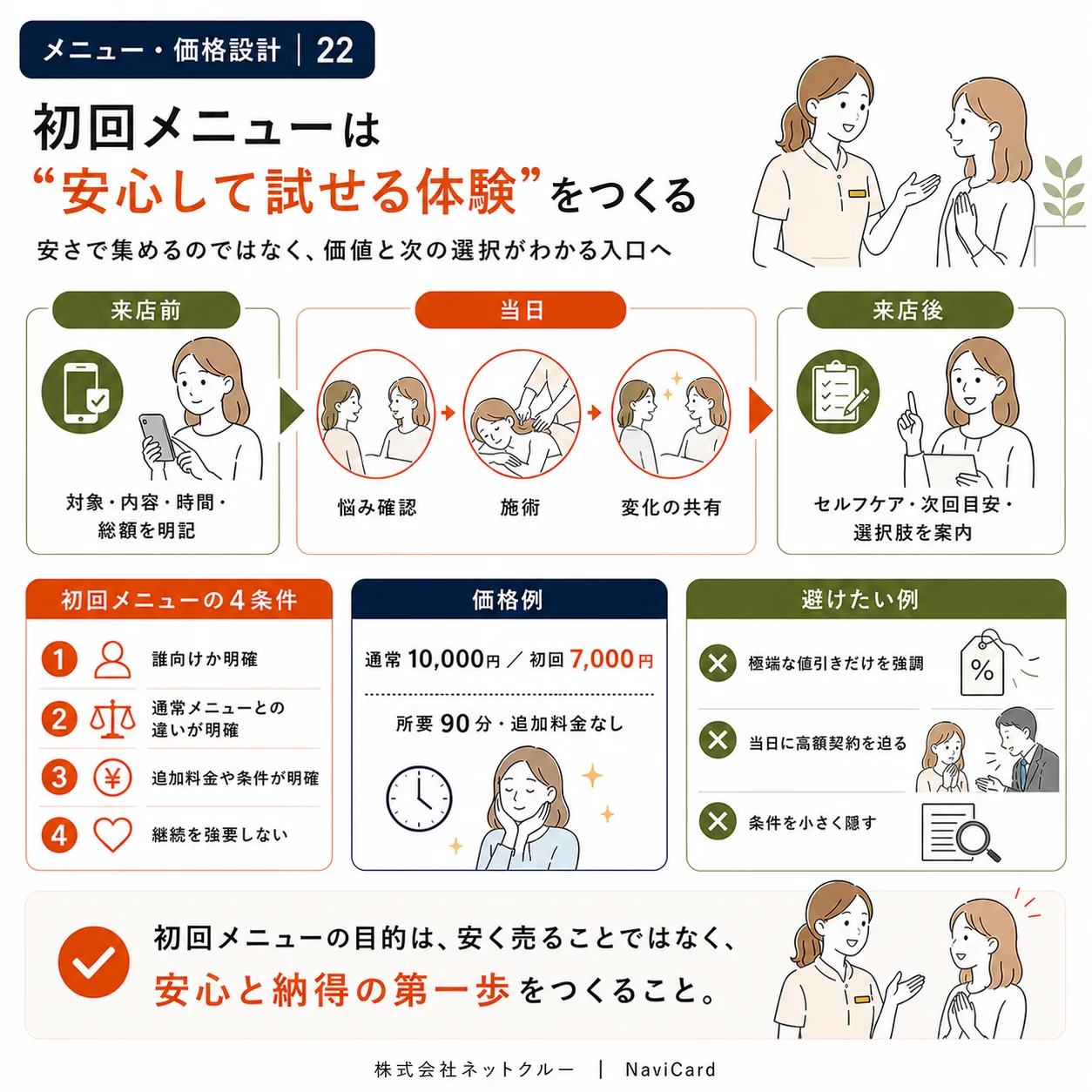 メニュー・価格設計 | 22

初回メニューは
“安心して試せる体験”をつくる

安さで集めるのではなく、価値と次の選択がわかる入口へ

来店前

対象・内容・時間・総額を明記

当日

悩み確認

施術

変化の共有

来店後

セルフケア・次回目安・選択肢を案内

初回メニューの4条件

1 誰向けか明確

2 通常メニューとの違いが明確

3 追加料金や条件が明確

4 継続を強要しない

価格例

通常 10,000円 / 初回 7,000円

所要 90分・追加料金なし

避けたい例

極端な値引きだけを強調

%

当日に高額契約を迫る

条件を小さく隠す

初回メニューの目的は、安く売ることではなく、
安心と納得の第一歩をつくること。

株式会社ネットクルー | NaviCard