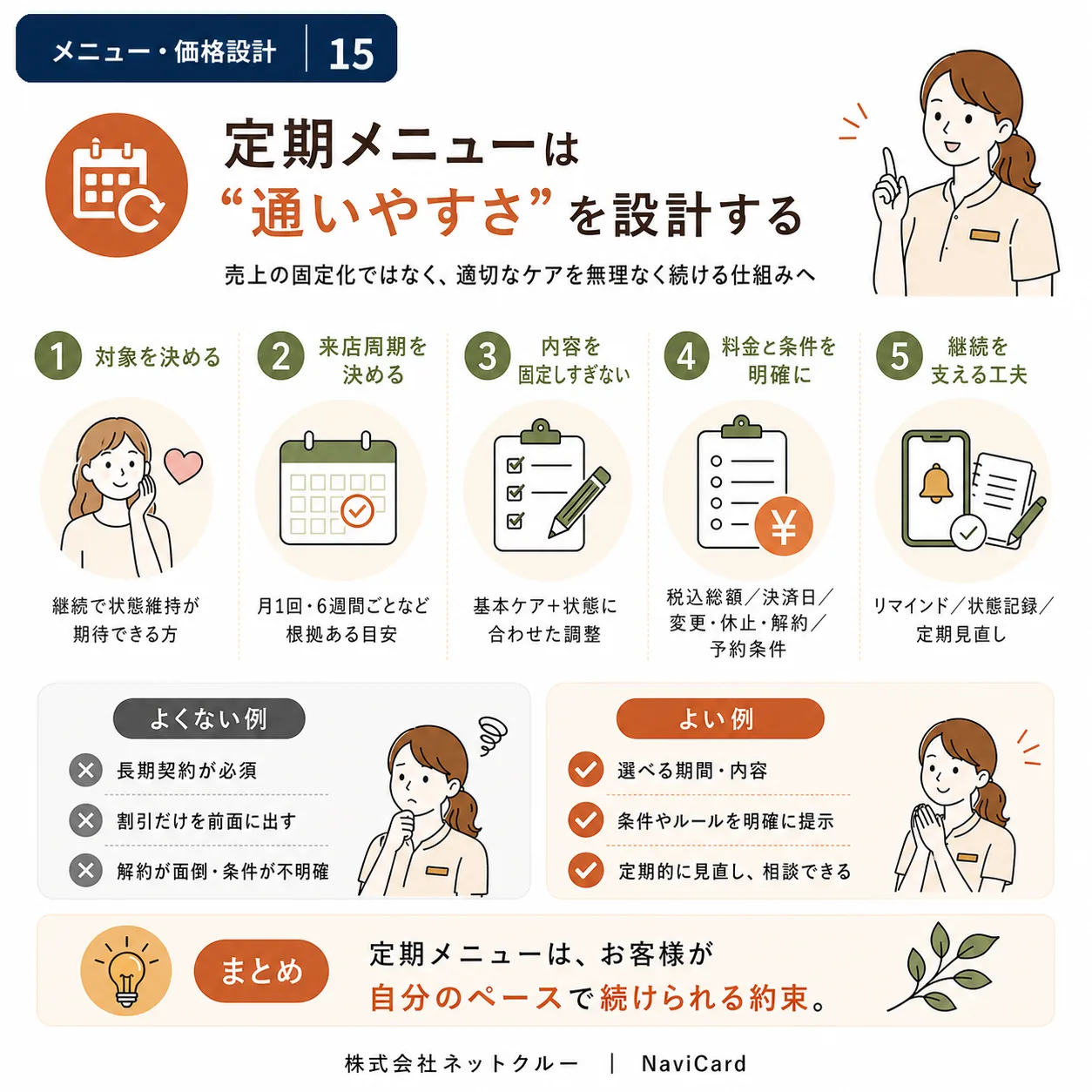 メニュー・価格設計 | 15

定期メニューは
“通いやすさ”を設計する

売上の固定化ではなく、適切なケアを無理なく続ける仕組みへ

1 対象を決める

継続で状態維持が期待できる方

2 来店周期を決める

月1回・6週間ごとなど根拠ある目安

3 内容を固定しすぎない

基本ケア＋状態に合わせた調整

4 料金と条件を明確に

¥

税込総額／決済日／変更・休止・解約／予約条件

5 継続を支える工夫

リマインド／状態記録／定期見直し

よくない例

長期契約が必須

割引だけを前面に出す

解約が面倒・条件が不明確

よい例

選べる期間・内容

条件やルールを明確に提示

定期的に見直し、相談できる

まとめ

定期メニューは、お客様が
自分のペースで続けられる約束。

株式会社ネットクルー | NaviCard